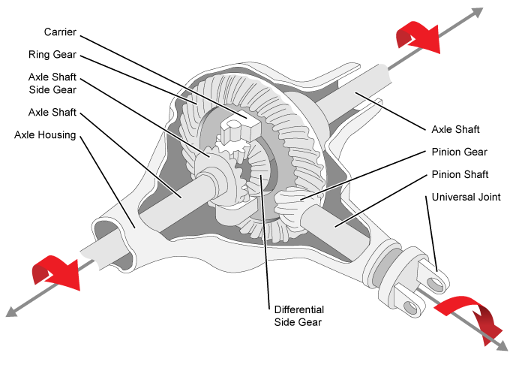 Carrier
Ring Gear
Axle Shaft
Side Gear
Axle Shaft
Axle Housing
Axle Shaft
Pinion Gear
Pinion Shaft
Universal Joint
Differential
Side Gear