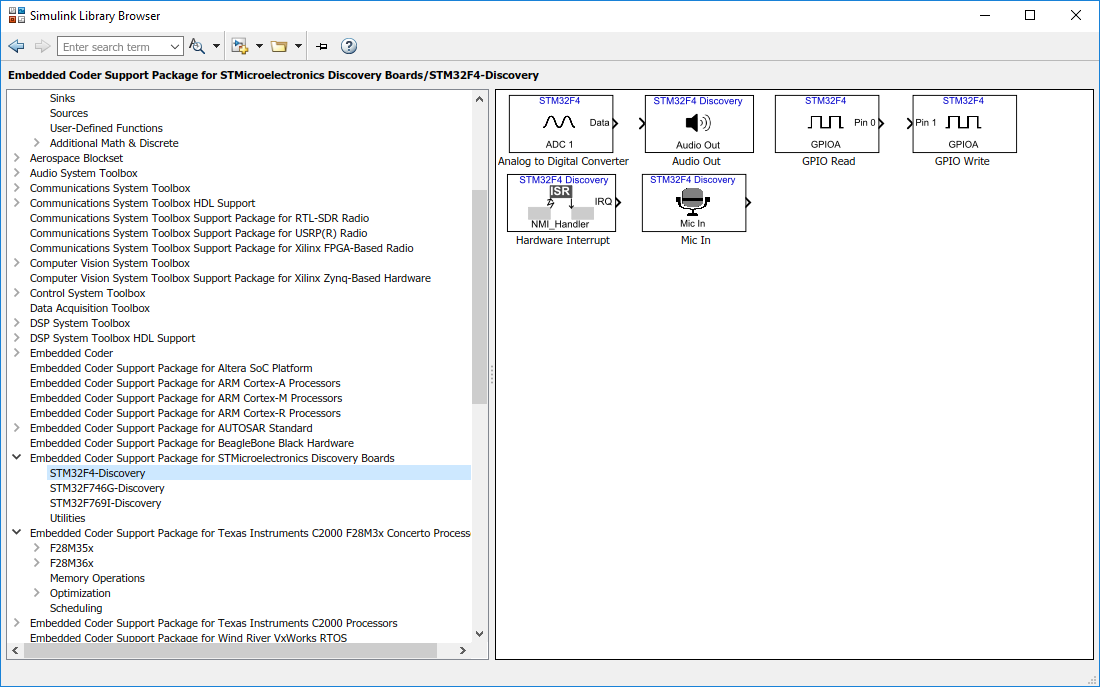 Simulink Library Browser

Enter search term

Embedded Coder Support Package for STMicroelectronics Discovery Boards/STM32F4-Discovery

Sinks
Sources
User-Defined Functions
Additional Math & Discrete
Aerospace Blockset
Audio System Toolbox
Communications System Toolbox
Communications System Toolbox HDL Support
Communications System Toolbox Support Package for RTL-SDR Radio
Communications System Toolbox Support Package for USRP(R) Radio
Communications System Toolbox Support Package for Xilinx FPGA-Based Radio
Computer Vision System Toolbox
Computer Vision System Toolbox Support Package for Xilinx Zynq-Based Hardware
Control System Toolbox
Data Acquisition Toolbox
DSP System Toolbox
DSP System Toolbox HDL Support
Embedded Coder
Embedded Coder Support Package for Altera SoC Platform
Embedded Coder Support Package for ARM Cortex-A Processors
Embedded Coder Support Package for ARM Cortex-M Processors
Embedded Coder Support Package for ARM Cortex-R Processors
Embedded Coder Support Package for AUTOSAR Standard
Embedded Coder Support Package for BeagleBone Black Hardware
Embedded Coder Support Package for STMicroelectronics Discovery Boards
STM32F4-Discovery
STM32F746G-Discovery
STM32F769I-Discovery
Utilities
Embedded Coder Support Package for Texas Instruments C2000 F28M3x Concerto Process
F28M35x
F28M36x
Memory Operations
Optimization
Scheduling
Embedded Coder Support Package for Texas Instruments C2000 Processors
Embedded Coder Support Package for Wind River VxWorks RTOS

STM32F4
Data
ADC 1
Analog to Digital Converter

STM32F4 Discovery
Audio Out
Audio Out

STM32F4
Pin 0
GPIOA
GPIO Read

STM32F4
Pin 1
GPIOA
GPIO Write

STM32F4 Discovery
ISR
IRQ
NMI_Handler
Hardware Interrupt

STM32F4 Discovery
Mic In
Mic In