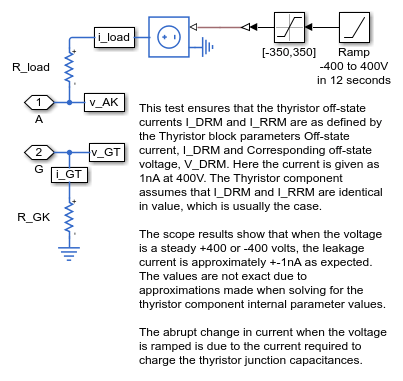 i_load

[-350,350]

Ramp
-400 to 400V
in 12 seconds

R_load

1
A

v_AK

2
G

v_GT

i_GT

R_GK

This test ensures that the thyristor off-state currents I_DRM and I_RRM are as defined by the Thyristor block parameters Off-state current, I_DRM and Corresponding off-state voltage, V_DRM. Here the current is given as 1nA at 400V. The Thyristor component assumes that I_DRM and I_RRM are identical in value, which is usually the case.

The scope results show that when the voltage is a steady +400 or -400 volts, the leakage current is approximately +-1nA as expected. The values are not exact due to approximations made when solving for the thyristor component internal parameter values.

The abrupt change in current when the voltage is ramped is due to the current required to charge the thyristor junction capacitances.