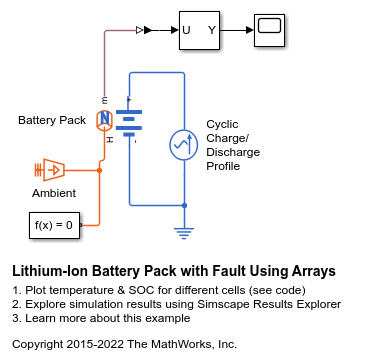 U Y

m

+

Battery Pack

N

H

-

Cyclic Charge/ Discharge Profile

Ambient

f(x) = 0

Lithium-Ion Battery Pack with Fault Using Arrays
1. Plot temperature & SOC for different cells (see code)
2. Explore simulation results using Simscape Results Explorer
3. Learn more about this example

Copyright 2015-2022 The MathWorks, Inc.