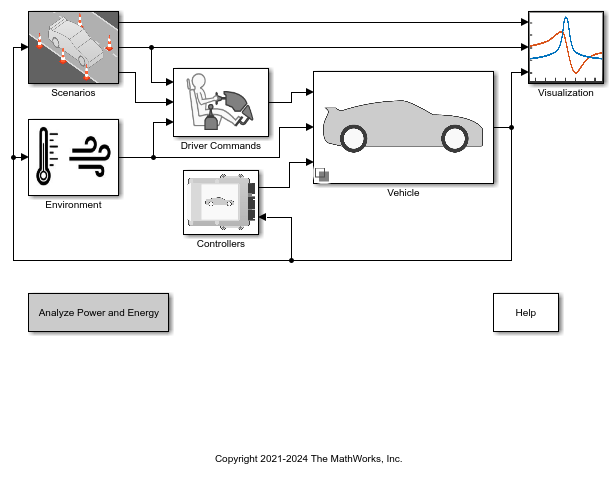 Scenarios

Visualization

Driver Commands

Environment

Vehicle

Controllers

Analyze Power and Energy

Help

Copyright 2021-2024 The MathWorks, Inc.